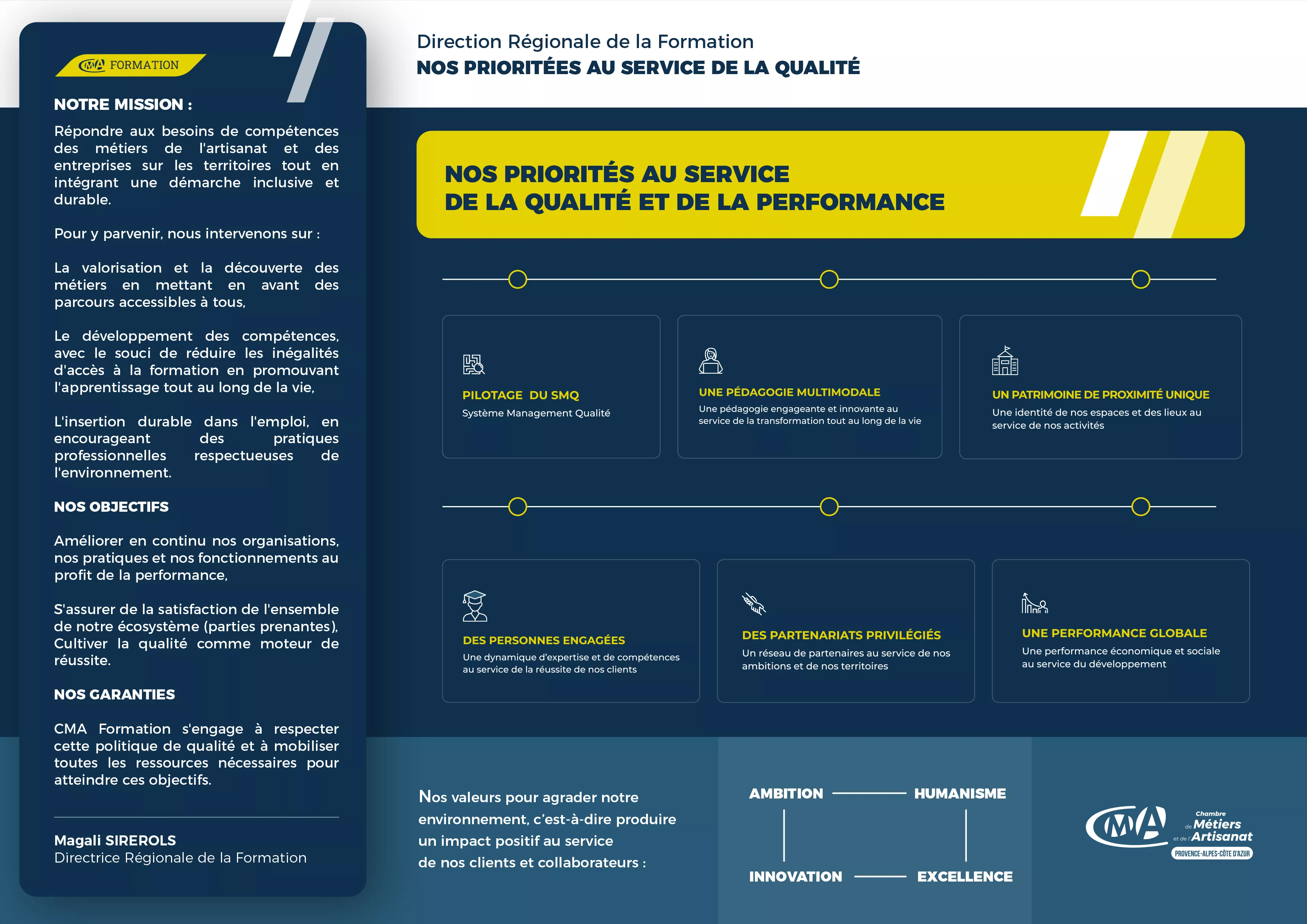 CMA FORMATION

NOTRE MISSION :

Répondre aux besoins de compétences des métiers de l'artisanat et des entreprises sur les territoires tout en intégrant une démarche inclusive et durable.

Pour y parvenir, nous intervenons sur :

La valorisation et la découverte des métiers en mettant en avant des parcours accessibles à tous,

Le développement des compétences, avec le souci de réduire les inégalités d'accès à la formation en promouvant l'apprentissage tout au long de la vie,

L'insertion durable dans l'emploi, en encourageant des pratiques professionnelles respectueuses de l'environnement.

NOS OBJECTIFS

Améliorer en continu nos organisations, nos pratiques et nos fonctionnements au profit de la performance,

S'assurer de la satisfaction de l'ensemble de notre écosystème (parties prenantes), Cultiver la qualité comme moteur de réussite.

NOS GARANTIES

CMA Formation s'engage à respecter cette politique de qualité et à mobiliser toutes les ressources nécessaires pour atteindre ces objectifs.

Magali SIREROLS
Directrice Régionale de la Formation

Direction Régionale de la Formation
NOS PRIORITÉES AU SERVICE DE LA QUALITÉ

NOS PRIORITÉS AU SERVICE DE LA QUALITÉ ET DE LA PERFORMANCE

PILOTAGE DU SMQ
Système Management Qualité

UNE PÉDAGOGIE MULTIMODALE
Une pédagogie engageante et innovante au service de la transformation tout au long de la vie

UN PATRIMOINE DE PROXIMITÉ UNIQUE
Une identité de nos espaces et des lieux au service de nos activités

DES PERSONNES ENGAGÉES
Une dynamique d'expertise et de compétences au service de la réussite de nos clients

DES PARTENARIATS PRIVILÉGIÉS
Un réseau de partenaires au service de nos ambitions et de nos territoires

UNE PERFORMANCE GLOBALE
Une performance économique et sociale au service du développement

Nos valeurs pour agrader notre environnement, c'est-à-dire produire un impact positif au service de nos clients et collaborateurs :

AMBITION
HUMANISME
INNOVATION
EXCELLENCE

CMA Chambre de Métiers et de l'Artisanat PROVENCE-ALPES-CÔTE D'AZUR